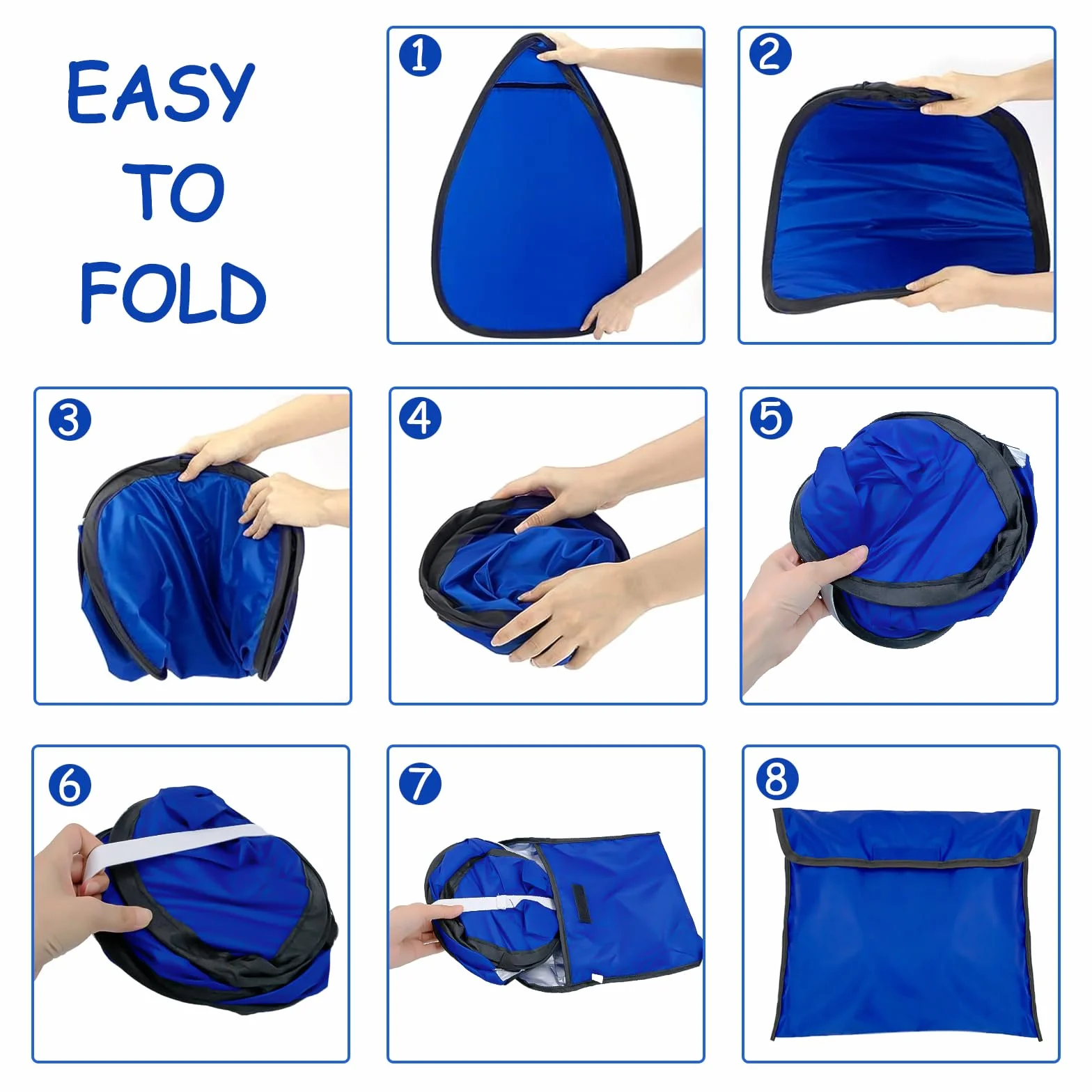 EASY TO FOLD

1

2

3

4

5

6

7

8