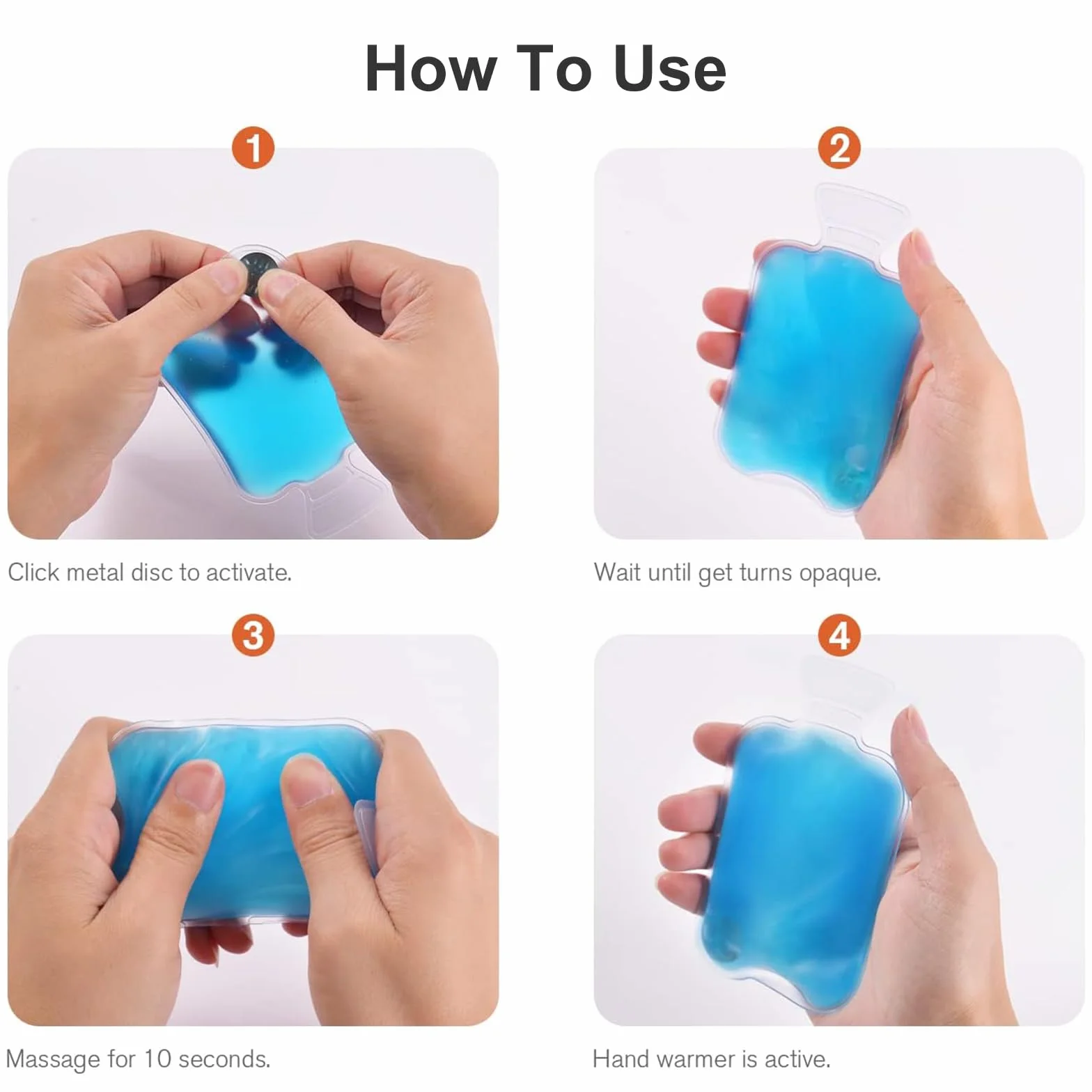 How To Use

1

Click metal disc to activate.

2

Wait until get turns opaque.

3

Massage for 10 seconds.

4

Hand warmer is active.