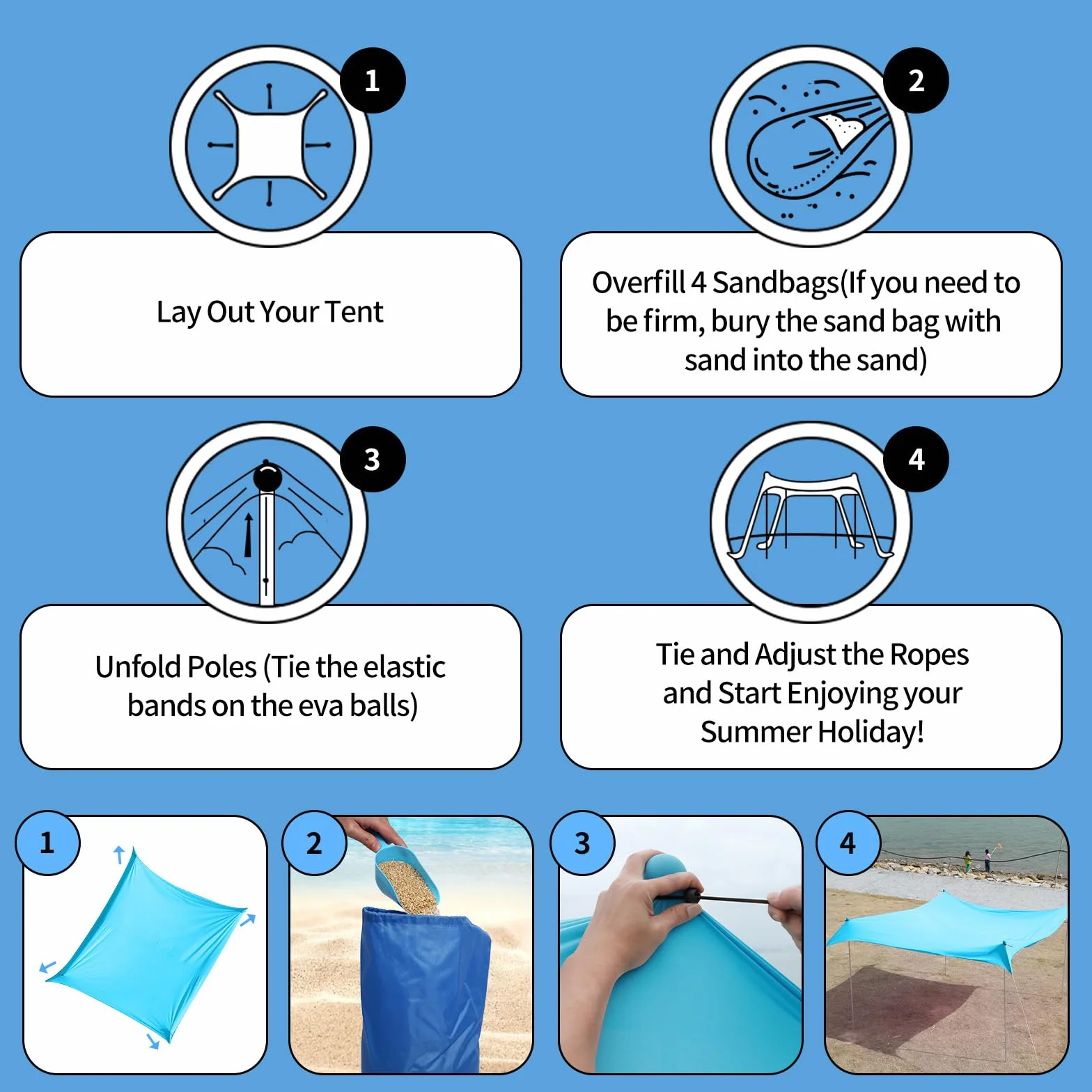 1

Lay Out Your Tent

2

Overfill 4 Sandbags(If you need to be firm, bury the sand bag with sand into the sand)

3

Unfold Poles (Tie the elastic bands on the eva balls)

4

Tie and Adjust the Ropes and Start Enjoying your Summer Holiday!

1

2

3

4