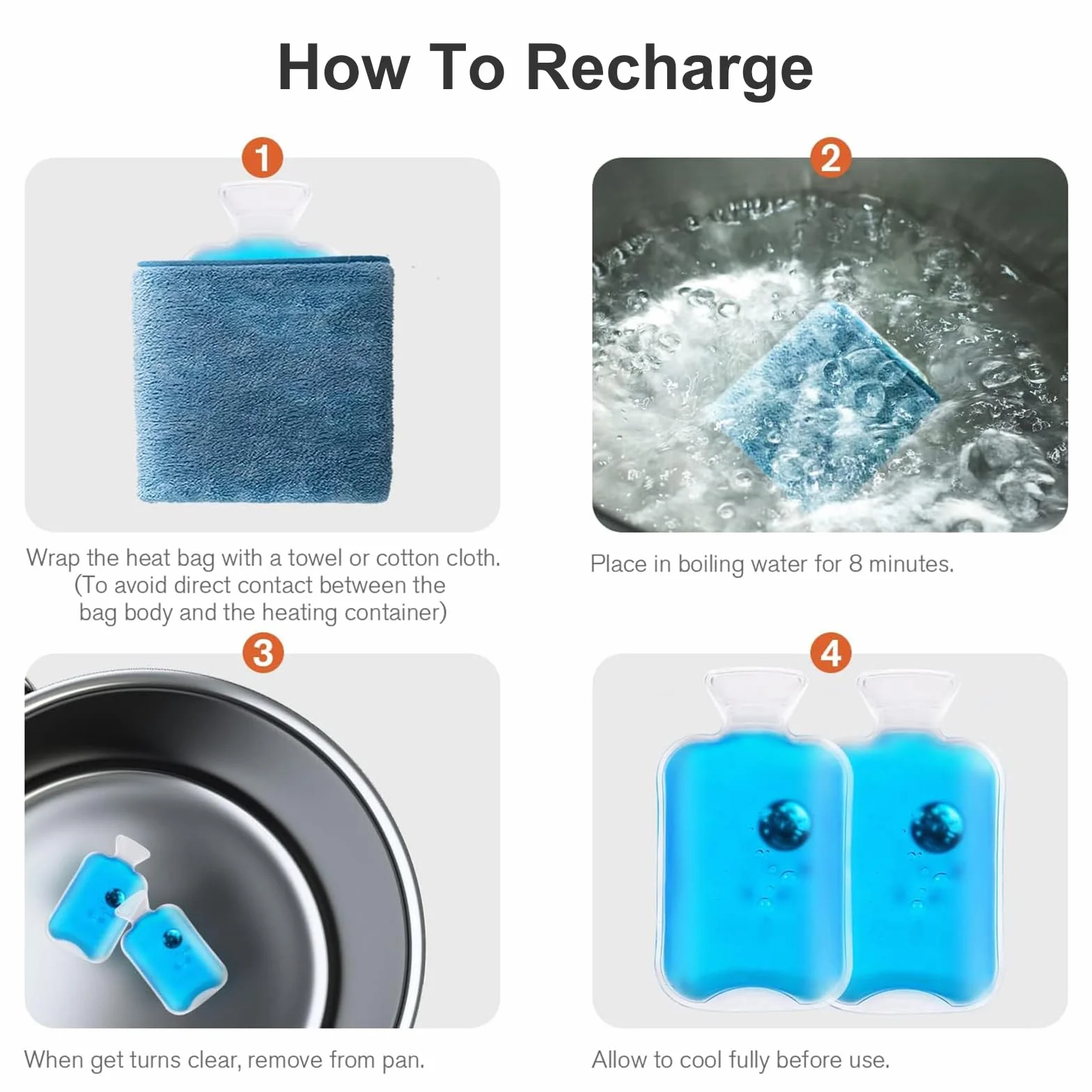 How To Recharge

1

Wrap the heat bag with a towel or cotton cloth. (To avoid direct contact between the bag body and the heating container)

2

Place in boiling water for 8 minutes.

3

When get turns clear, remove from pan.

4

Allow to cool fully before use.