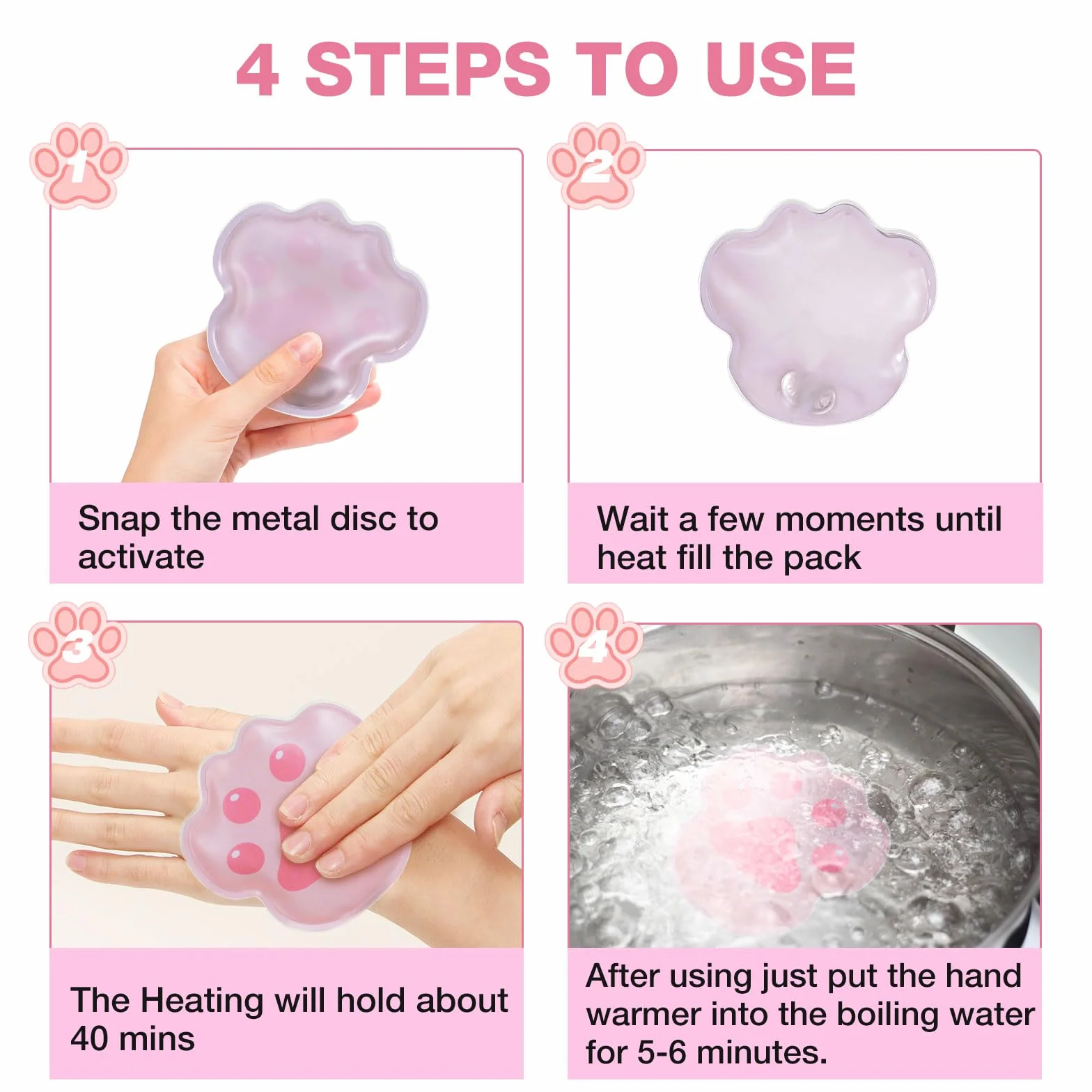 4 STEPS TO USE

1

Snap the metal disc to activate

2

Wait a few moments until heat fill the pack

3

The Heating will hold about 40 mins

4

After using just put the hand warmer into the boiling water for 5-6 minutes.